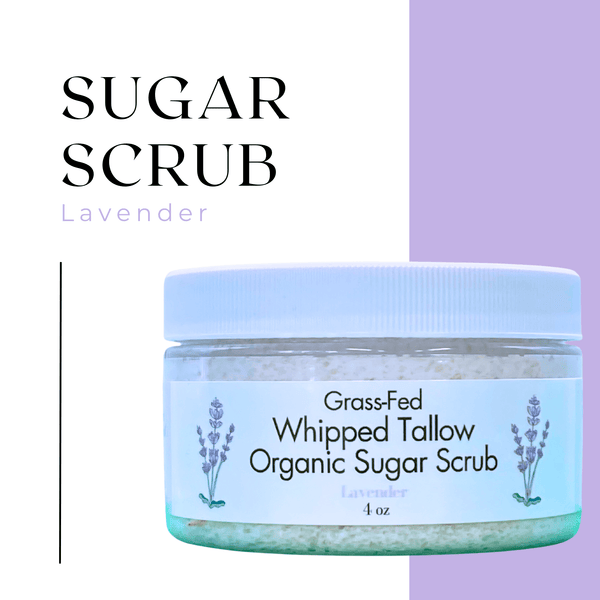 SUGAR SCRUB
Lavender

Grass-Fed
Whipped Tallow
Organic Sugar Scrub
Lavender
4 oz